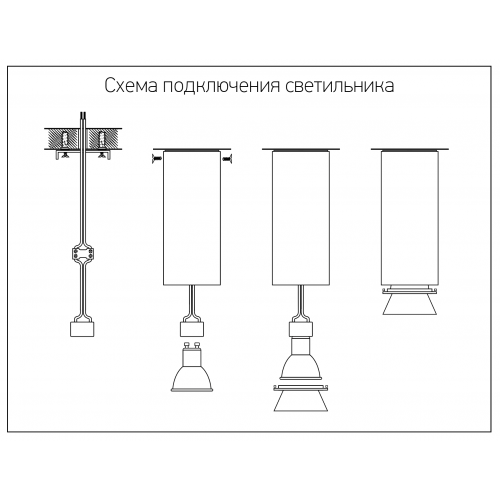 Схема подключения светильника